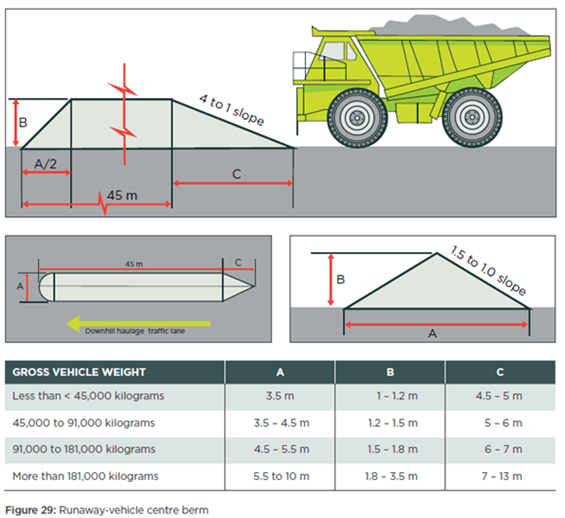 B

4 to 1 slope

A/2

C

45 m

45 m

C

A

Downhill haulage traffic lane

B

1.5 to 1.0 slope

A

| GROSS VEHICLE WEIGHT | A | B | C |
|---|---|---|---|
| Less than < 45,000 kilograms | 3.5 m | 1 – 1.2 m | 4.5 – 5 m |
| 45,000 to 91,000 kilograms | 3.5 – 4.5 m | 1.2 – 1.5 m | 5 – 6 m |
| 91,000 to 181,000 kilograms | 4.5 – 5.5 m | 1.5 – 1.8 m | 6 – 7 m |
| More than 181,000 kilograms | 5.5 to 10 m | 1.8 – 3.5 m | 7 – 13 m |

Figure 29: Runaway-vehicle centre berm